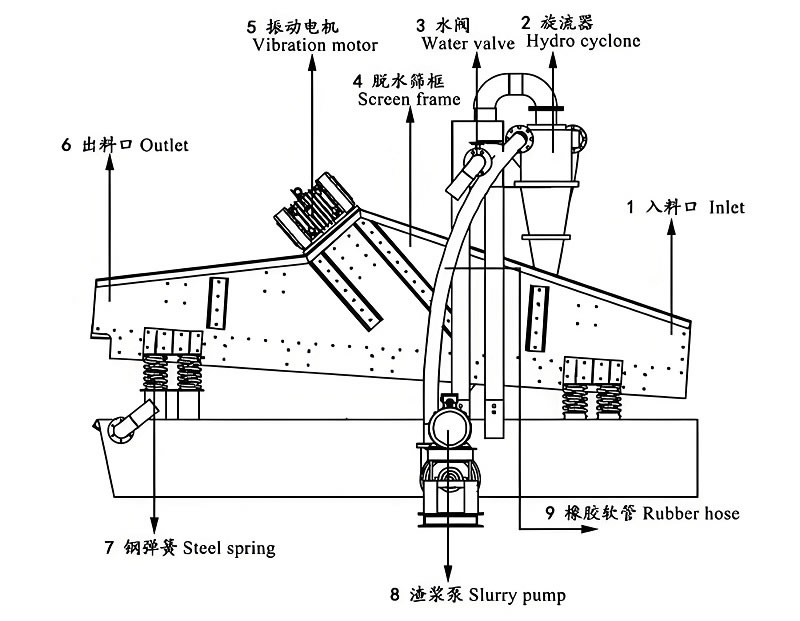 5 振动电机
Vibration motor

3 水阀
Water valve

2 旋流器
Hydro cyclone

4 脱水筛框
Screen frame

6 出料口 Outlet

1 入料口 Inlet

9 橡胶软管 Rubber hose

7 钢弹簧 Steel spring

8 渣浆泵 Slurry pump